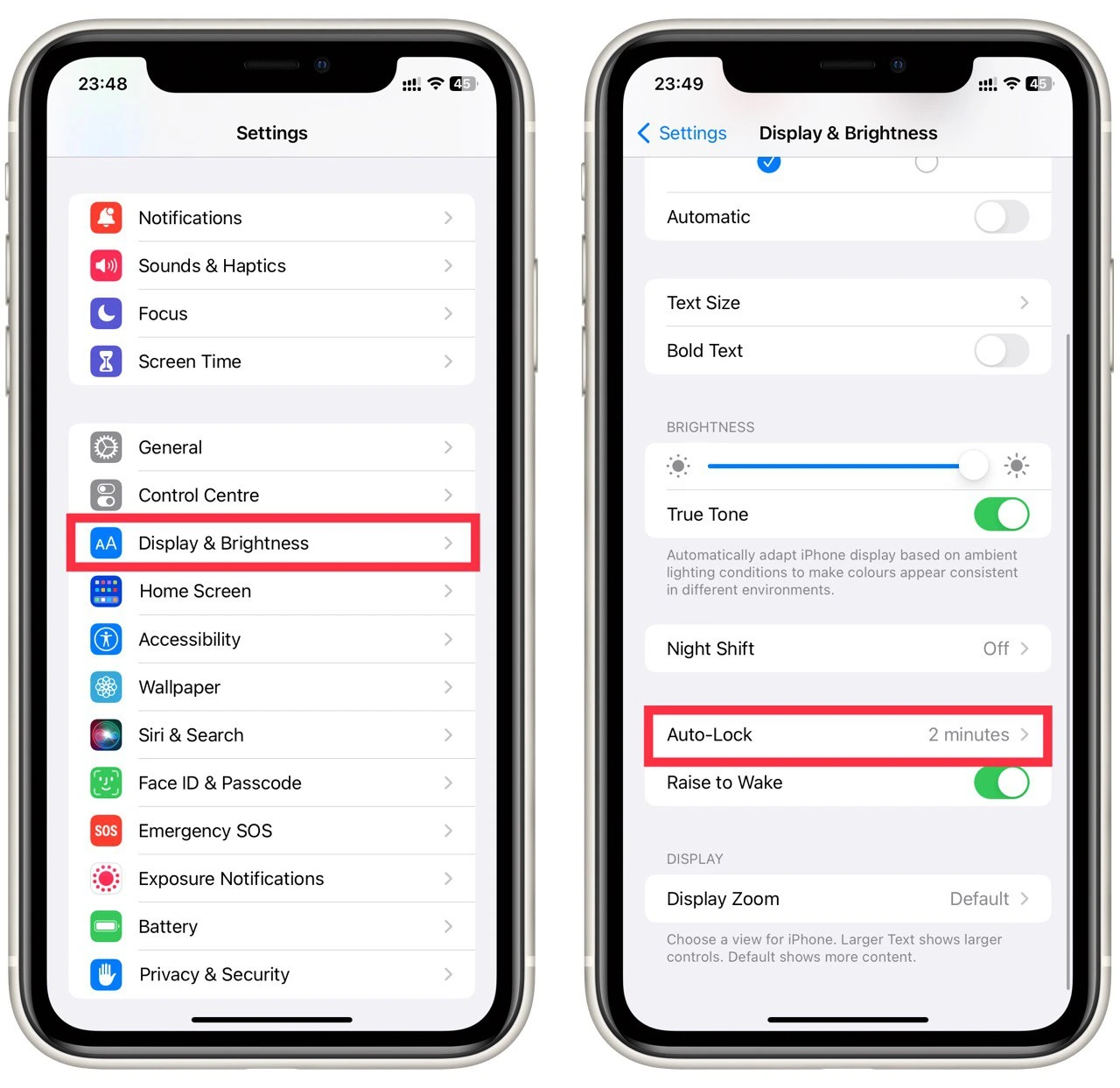 23:48 45

Settings

Notifications
Sounds & Haptics
Focus
Screen Time

General
Control Centre
AA Display & Brightness
Home Screen
Accessibility
Wallpaper
Siri & Search
Face ID & Passcode
SOS Emergency SOS
Exposure Notifications
Battery
Privacy & Security

23:49 45

Settings Display & Brightness

Automatic

Text Size
Bold Text

BRIGHTNESS

True Tone

Automatically adapt iPhone display based on ambient lighting conditions to make colours appear consistent in different environments.

Night Shift Off

Auto-Lock 2 minutes
Raise to Wake

DISPLAY

Display Zoom Default

Choose a view for iPhone. Larger Text shows larger controls. Default shows more content.